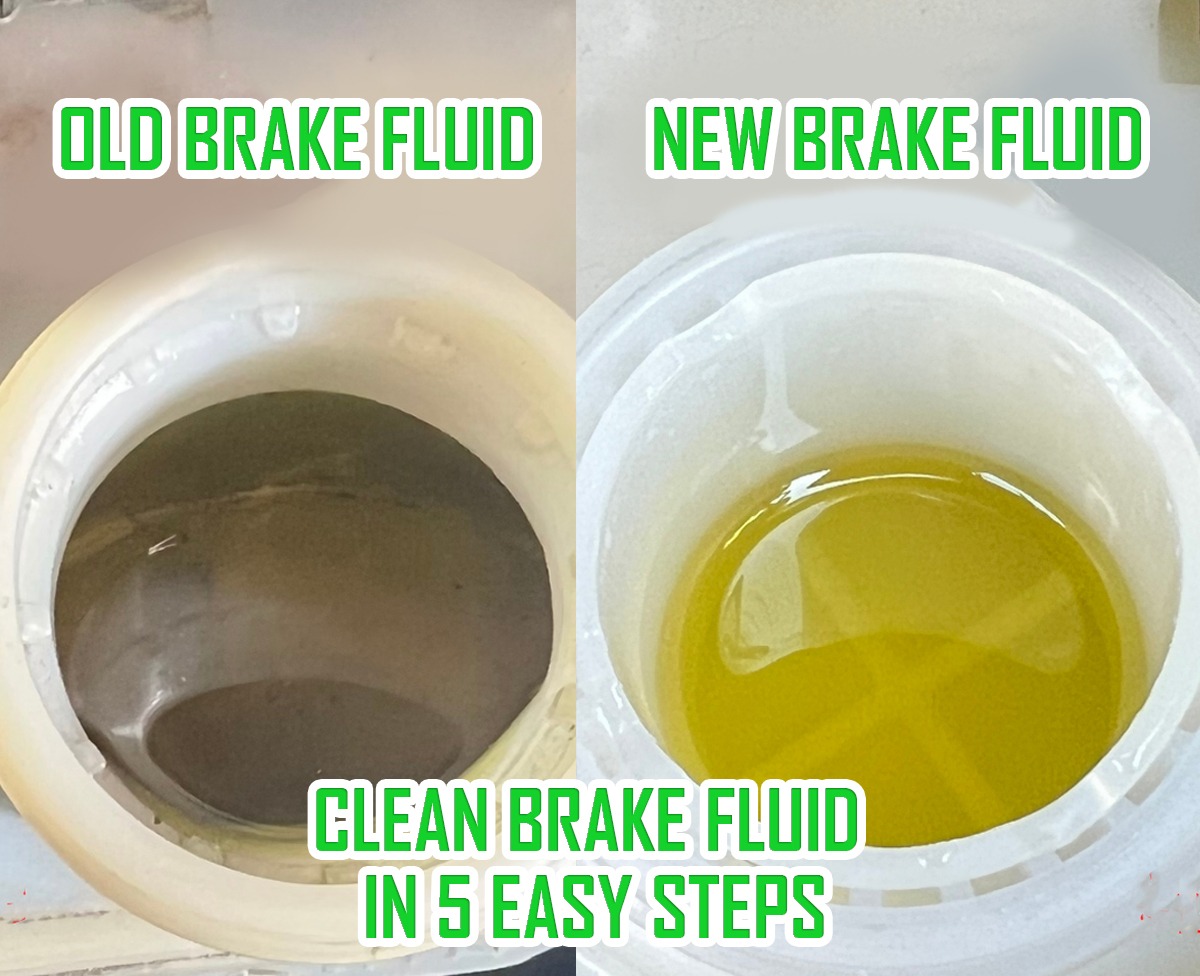 OLD BRAKE FLUID

NEW BRAKE FLUID

CLEAN BRAKE FLUID IN 5 EASY STEPS