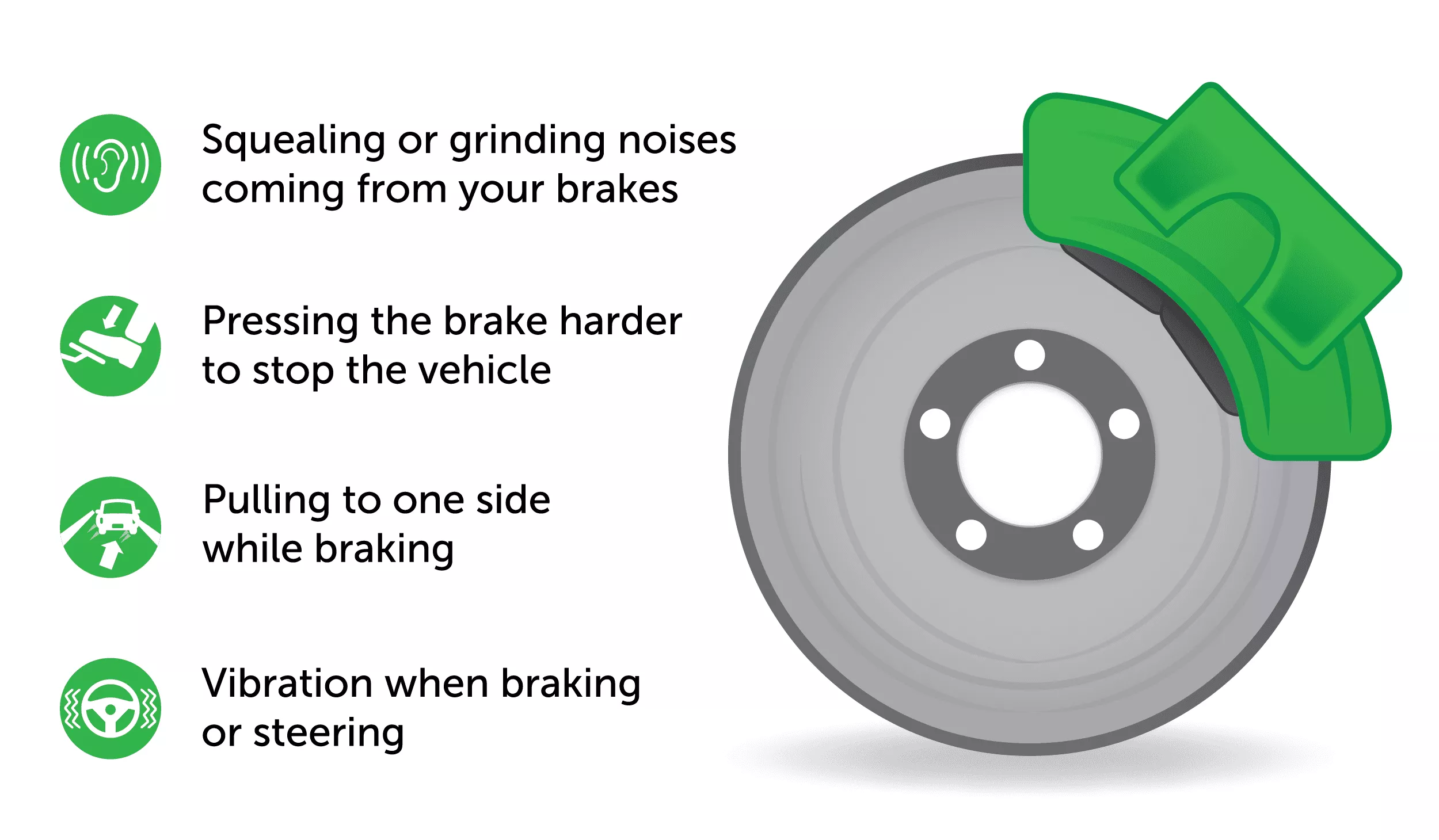 Squealing or grinding noises coming from your brakes

Pressing the brake harder to stop the vehicle

Pulling to one side while braking

Vibration when braking or steering