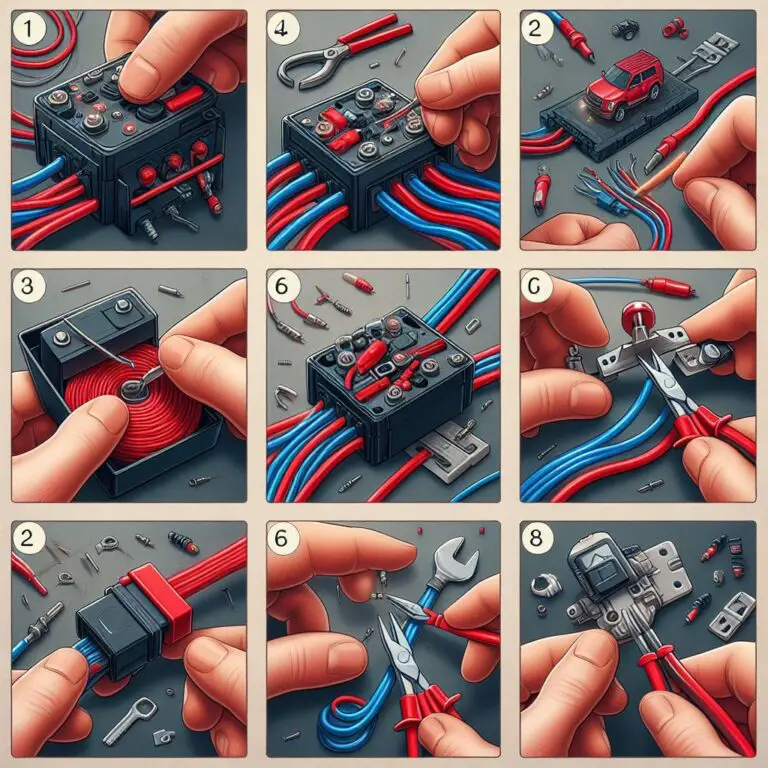 1

4

2

3

6

6

2

6

8