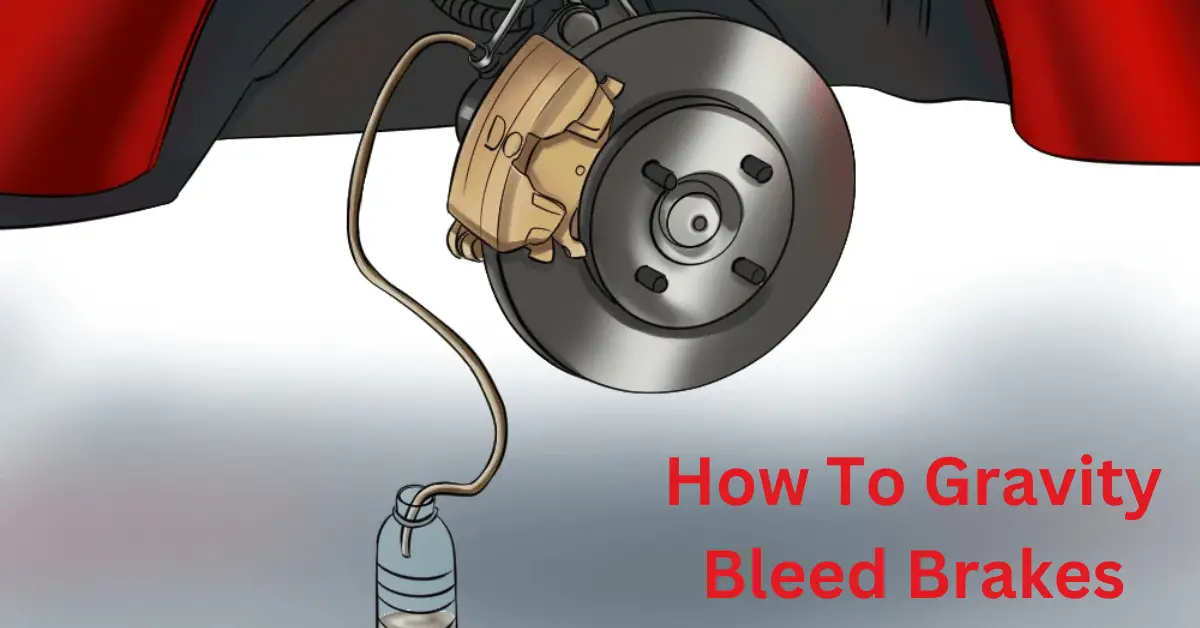 How To Gravity Bleed Brakes